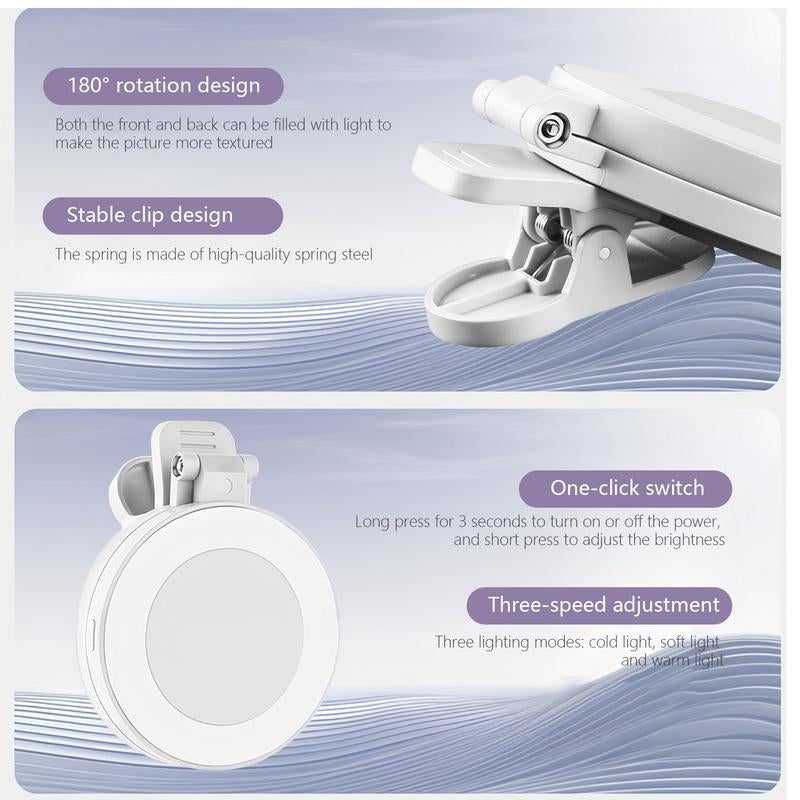 180° rotation design

Both the front and back can be filled with light to make the picture more textured

Stable clip design

The spring is made of high-quality spring steel

One-click switch

Long press for 3 seconds to turn on or off the power, and short press to adjust the brightness

Three-speed adjustment

Three lighting modes: cold light, soft light and warm light